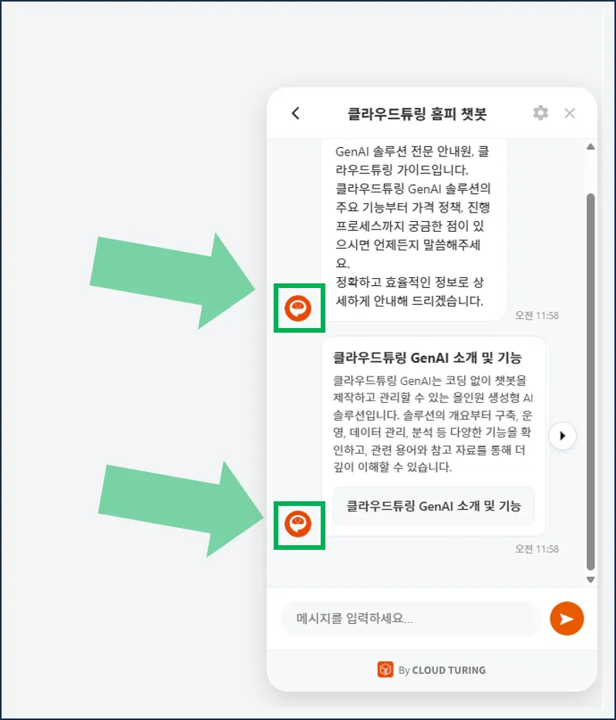 클라우드튜링 홈피 챗봇

GenAI 솔루션 전문 안내원, 클라우드튜링 가이드입니다.
클라우드튜링 GenAI 솔루션의 주요 기능부터 가격 정책, 진행 프로세스까지 궁금한 점이 있으시면 언제든지 말씀해주세요.
정확하고 효율적인 정보로 상세하게 안내해 드리겠습니다.

오전 11:58

클라우드튜링 GenAI 소개 및 기능

클라우드튜링 GenAI는 코딩 없이 챗봇을 제작하고 관리할 수 있는 올인원 생성형 AI 솔루션입니다. 솔루션의 개요부터 구축, 운영, 데이터 관리, 분석 등 다양한 기능을 확인하고, 관련 용어와 참고 자료를 통해 더 깊이 이해할 수 있습니다.

클라우드튜링 GenAI 소개 및 기능

오전 11:58

메시지를 입력하세요...

By CLOUD TURING